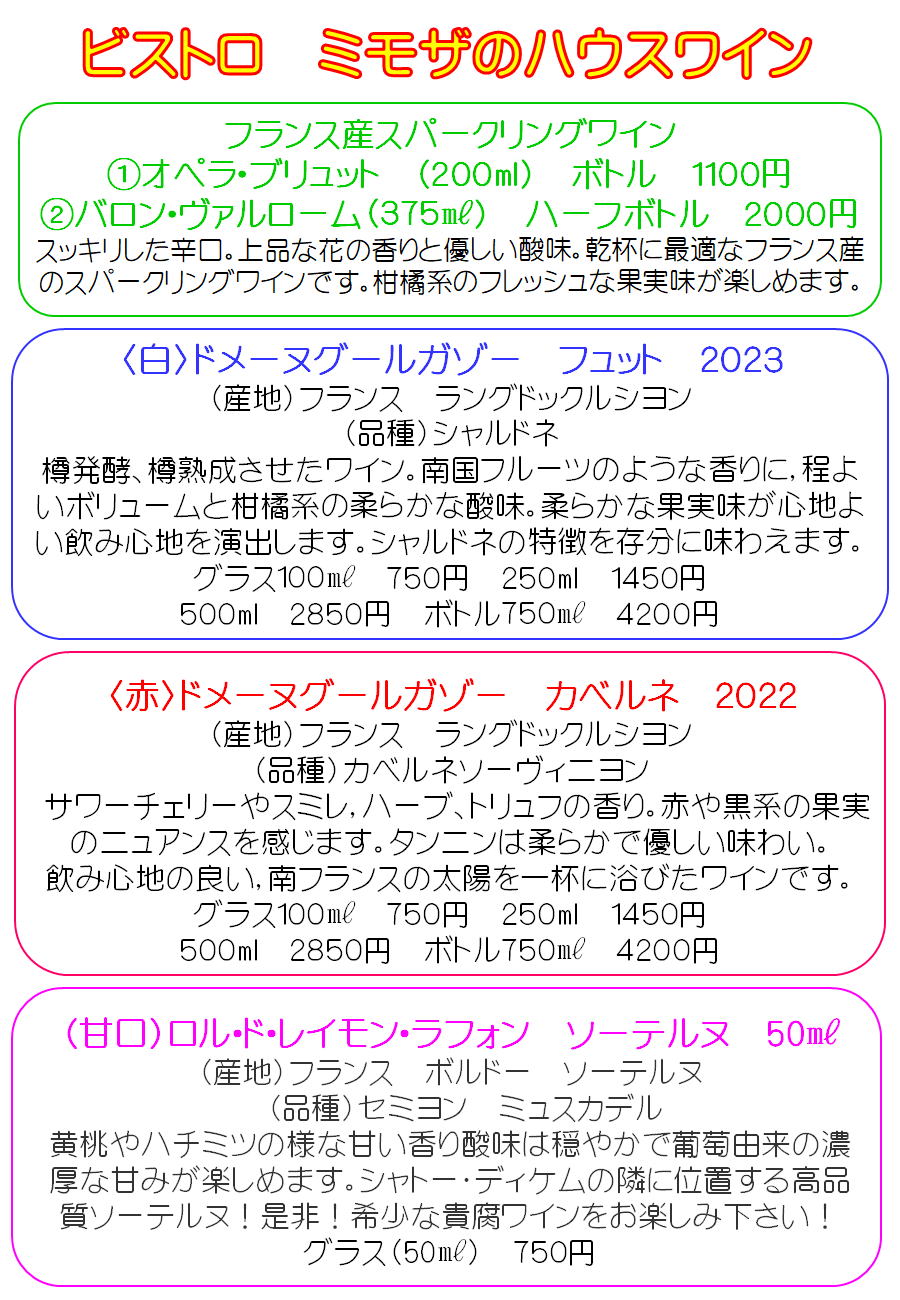 ビストロ ミモザのハウスワイン

フランス産スパークリングワイン
①オペラ・ブリュット (200ml) ボトル 1100円
②バロン・ヴァルローム(375㎖) ハーフボトル 2000円
スッキリした辛口。上品な花の香りと優しい酸味。乾杯に最適なフランス産のスパークリングワインです。柑橘系のフレッシュな果実味が楽しめます。

〈白〉ドメーヌグールガゾー フュット 2023
(産地)フランス ラングドックルシヨン
(品種)シャルドネ
樽発酵、樽熟成させたワイン。南国フルーツのような香りに,程よいボリュームと柑橘系の柔らかな酸味。柔らかな果実味が心地よい飲み心地を演出します。シャルドネの特徴を存分に味わえます。
グラス100㎖ 750円 250ml 1450円
500ml 2850円 ボトル750㎖ 4200円

〈赤〉ドメーヌグールガゾー カベルネ 2022
(産地)フランス ラングドックルシヨン
(品種)カベルネソーヴィニヨン
サワーチェリーやスミレ,ハーブ、トリュフの香り。赤や黒系の果実のニュアンスを感じます。タンニンは柔らかで優しい味わい。
飲み心地の良い,南フランスの太陽を一杯に浴びたワインです。
グラス100㎖ 750円 250ml 1450円
500ml 2850円 ボトル750㎖ 4200円

(甘口)ロル・ド・レイモン・ラフォン ソーテルヌ 50㎖
(産地)フランス ボルドー ソーテルヌ
(品種)セミヨン ミュスカデル
黄桃やハチミツの様な甘い香り酸味は穏やかで葡萄由来の濃厚な甘みが楽しめます。シャトー・ディケムの隣に位置する高品質ソーテルヌ!是非!希少な貴腐ワインをお楽しみ下さい!
グラス(50㎖) 750円